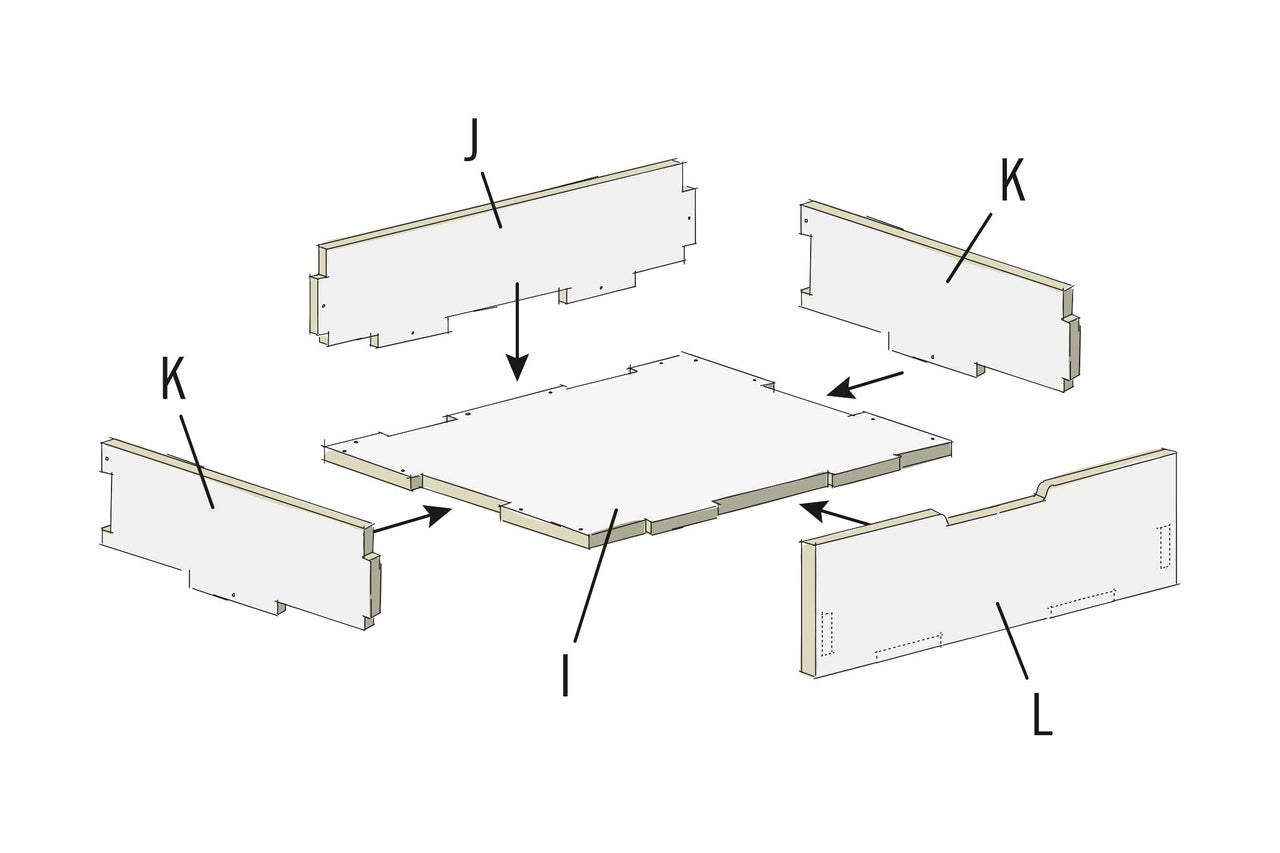 J
K
K
I
L