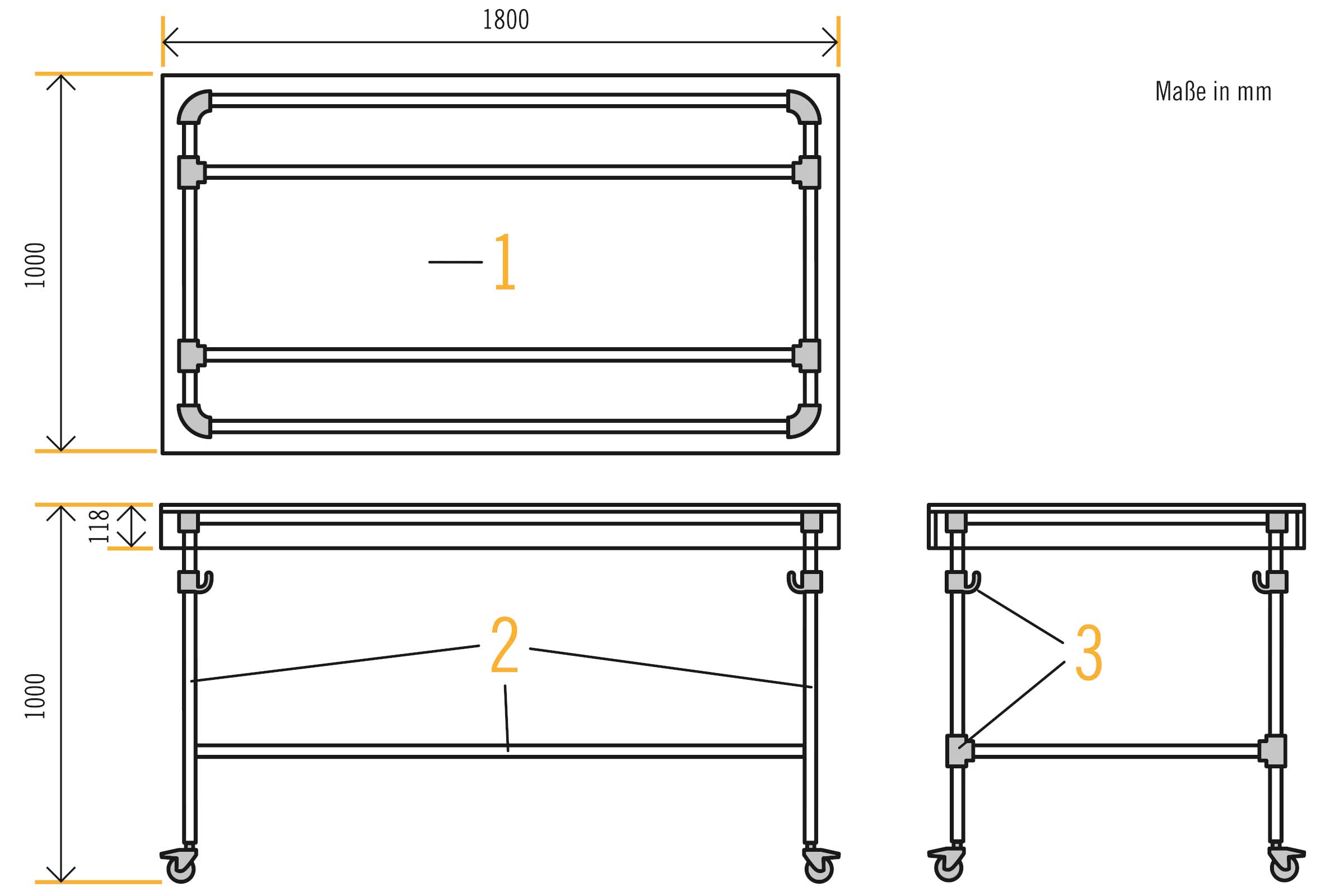 1800

Maße in mm

1000

1

118

1000

2

3