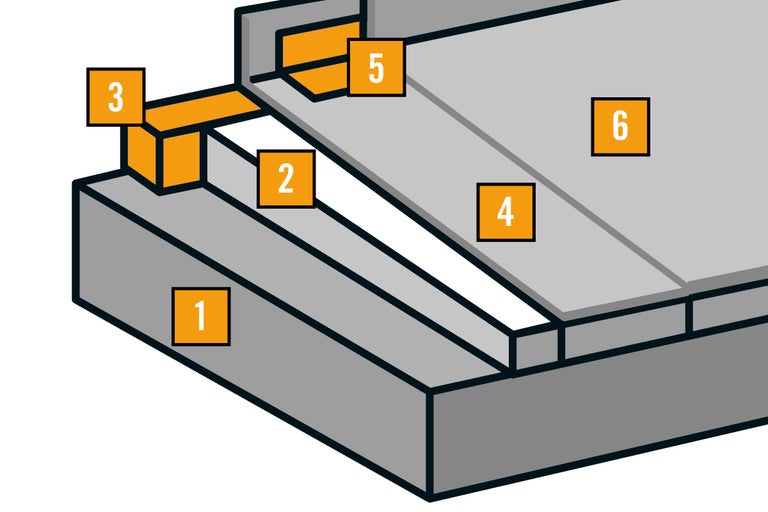 3
5
6
2
4
1