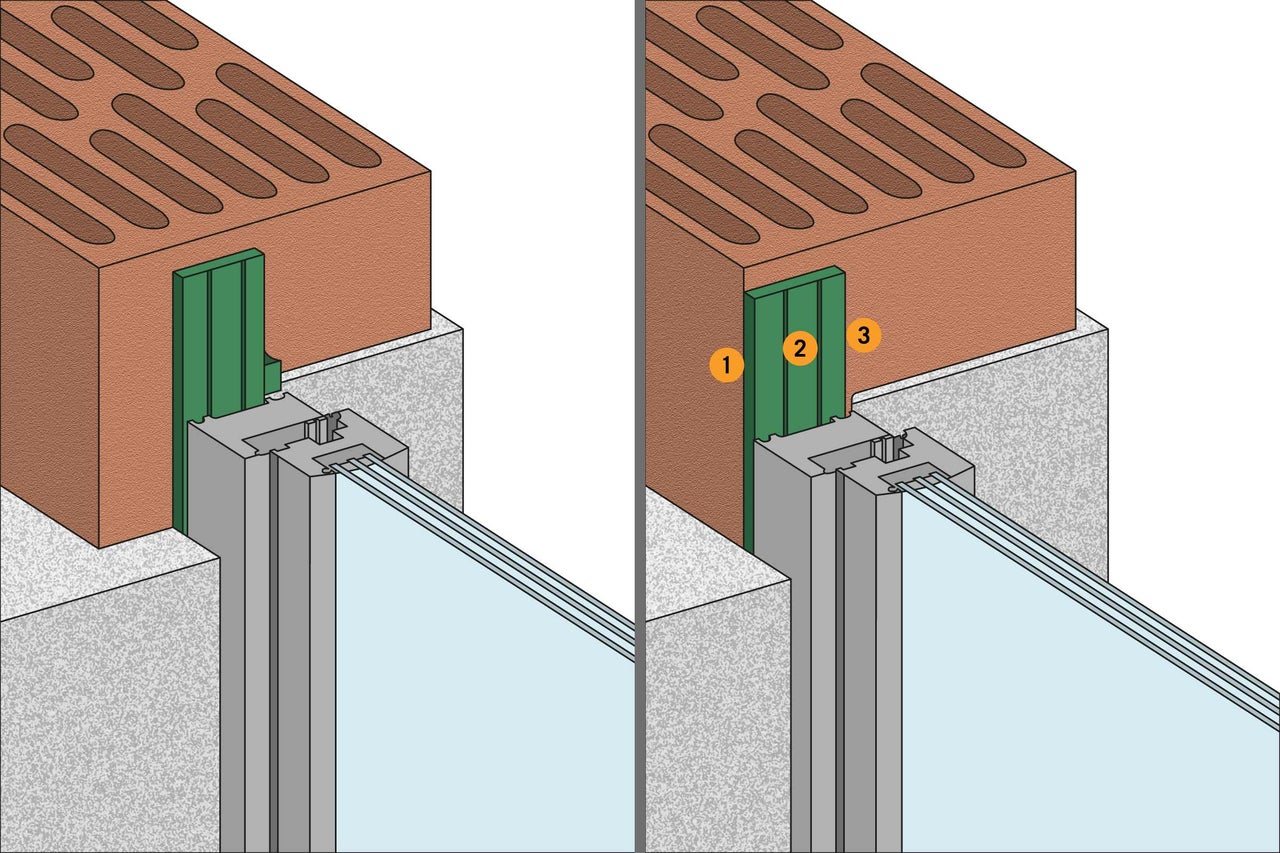 1
2
3