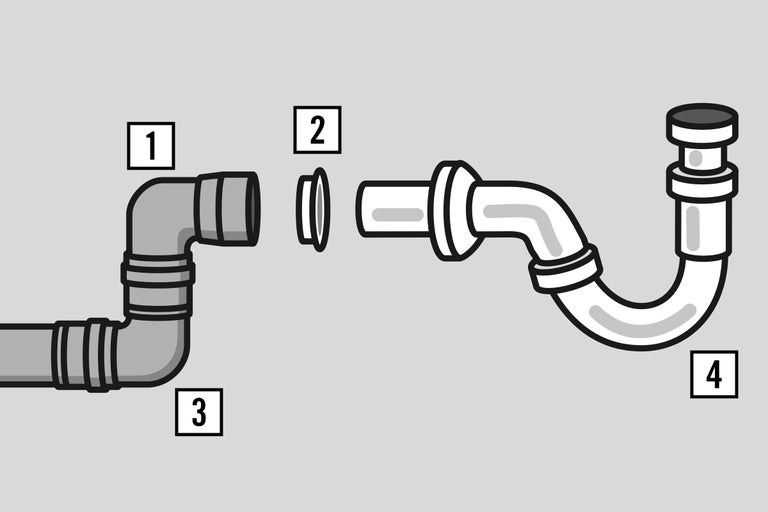 1
2
3
4