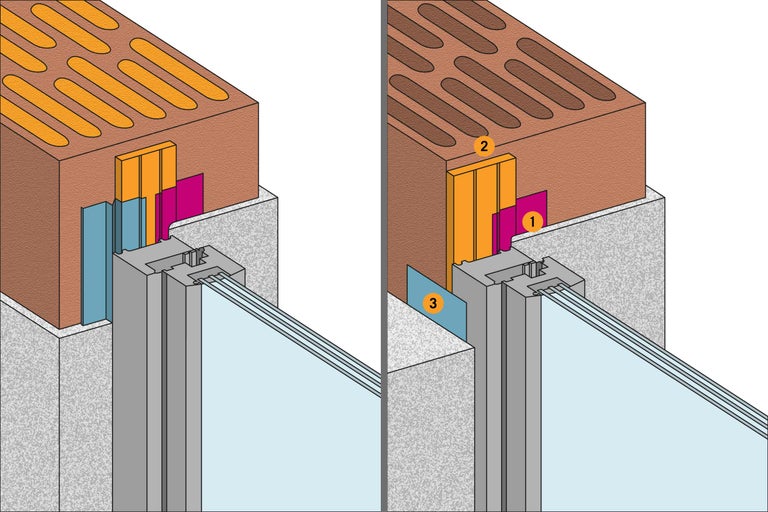 2
1
3