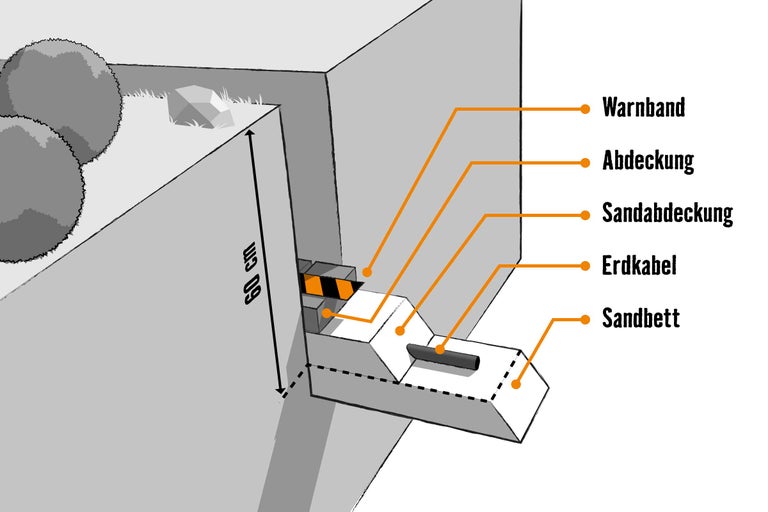 60 cm

Warnband

Abdeckung

Sandabdeckung

Erdkabel

Sandbett