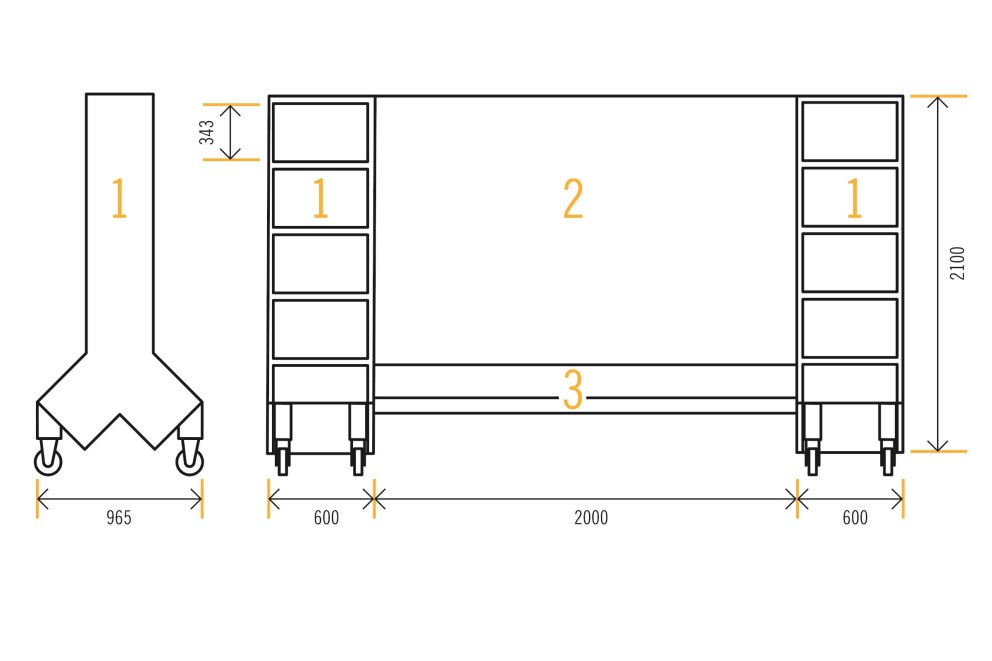 343

1

1

2

1

2100

3

965

600

2000

600