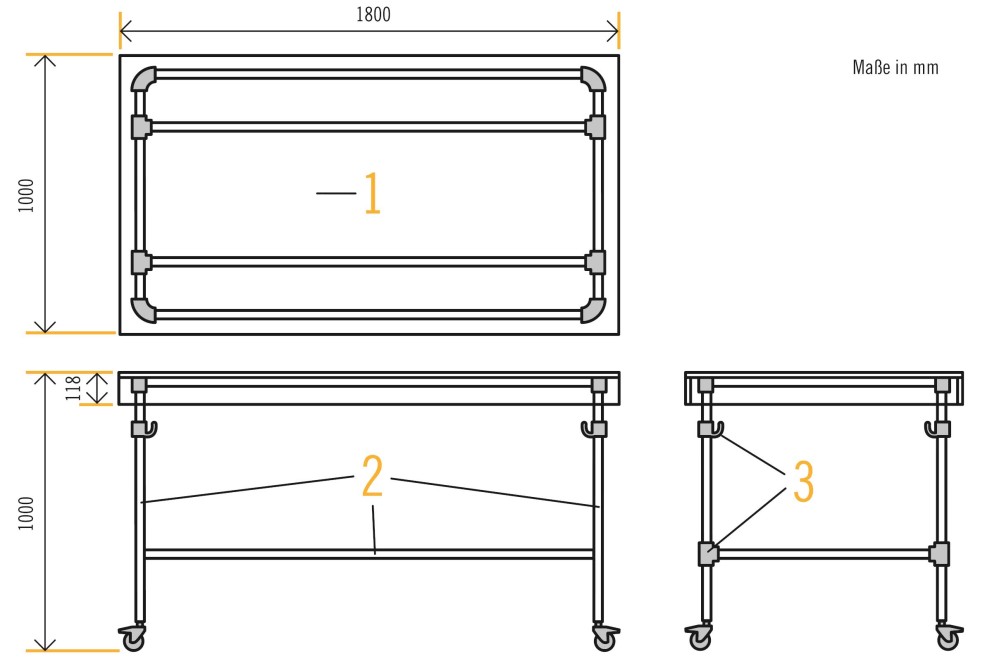 1800

Maße in mm

1000

1

118

1000

2

3