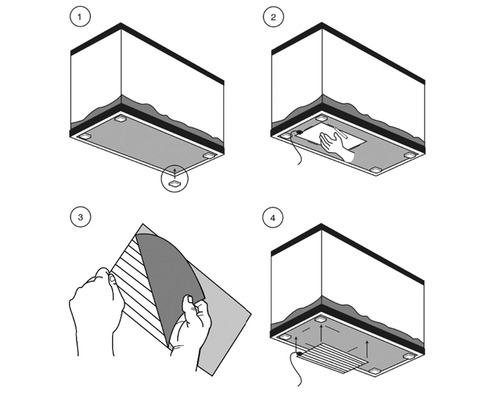 1

2

3

4