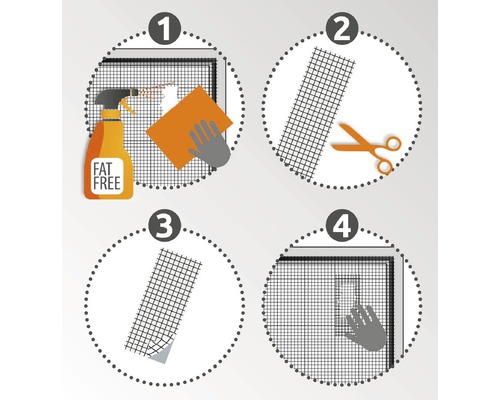 1

FAT FREE

2

3

4