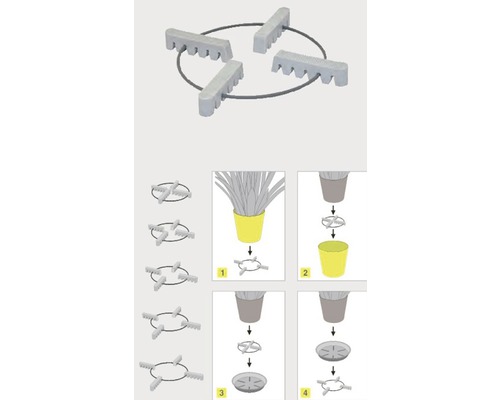 1

2

3

4