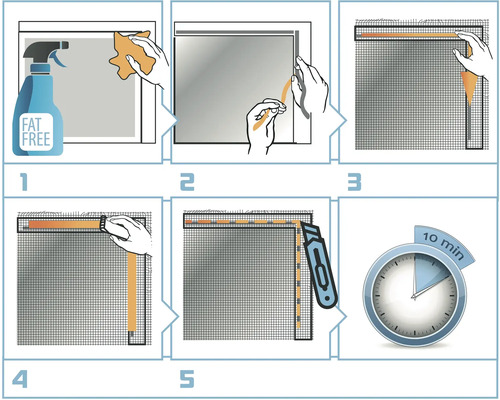 FAT
FREE

1

2

3

4

5

10 min