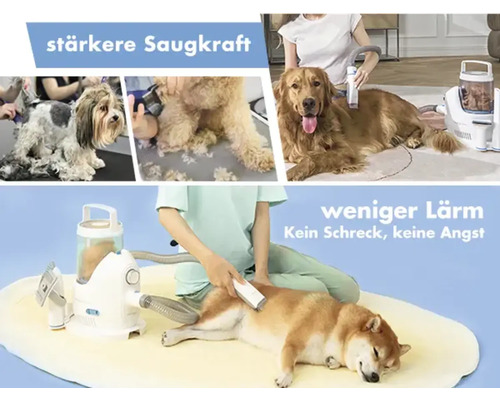 stärkere Saugkraft

weniger Lärm
Kein Schreck, keine Angst