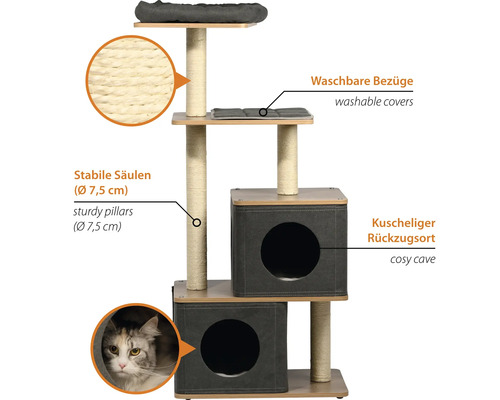 Waschbare Bezüge
washable covers

Stabile Säulen
(Ø 7,5 cm)
sturdy pillars
(Ø 7,5 cm)

Kuscheliger
Rückzugsort
cosy cave