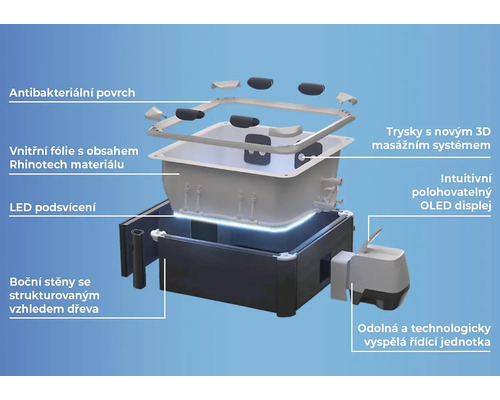 Antibakteriální povrch

Vnitřní fólie s obsahem Rhinotech materiálu

LED podsvícení

Boční stěny se strukturovaným vzhledem dřeva

Trysky s novým 3D masážním systémem

Intuitivní polohovatelný OLED displej

Odolná a technologicky vyspělá řídící jednotka