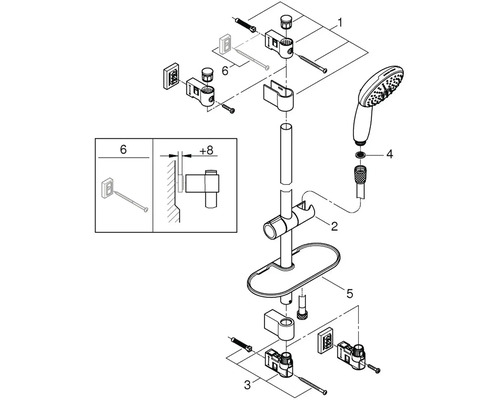 1
6
6
+8
4
2
5
3