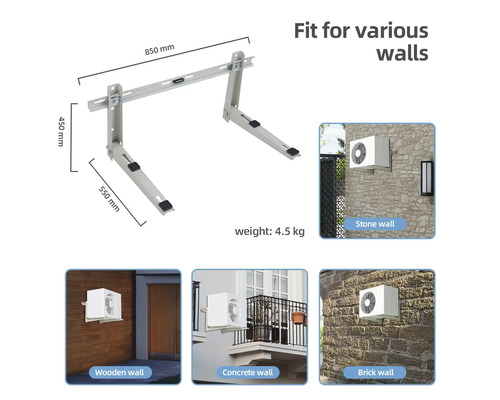 Fit for various walls

850 mm

450 mm

550 mm

weight: 4.5 kg

Stone wall

Wooden wall

Concrete wall

Brick wall