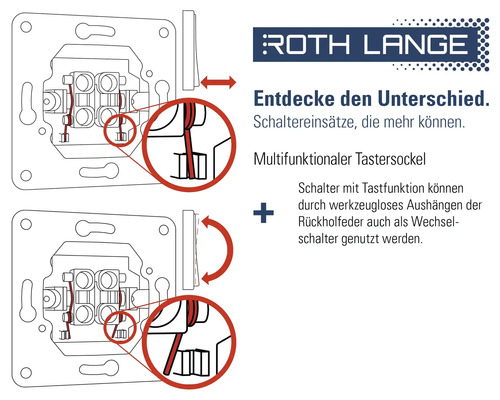 ROTH LANGE

Entdecke den Unterschied.
Schaltereinsätze, die mehr können.

Multifunktionaler Tastersockel

+ Schalter mit Tastfunktion können durch werkzeugloses Aushängen der Rückholfeder auch als Wechselschalter genutzt werden.