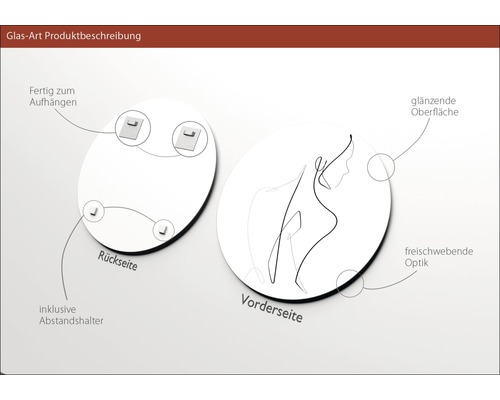 Glas-Art Produktbeschreibung

Fertig zum Aufhängen

glänzende Oberfläche

Rückseite

freischwebende Optik

inklusive Abstandshalter

Vorderseite