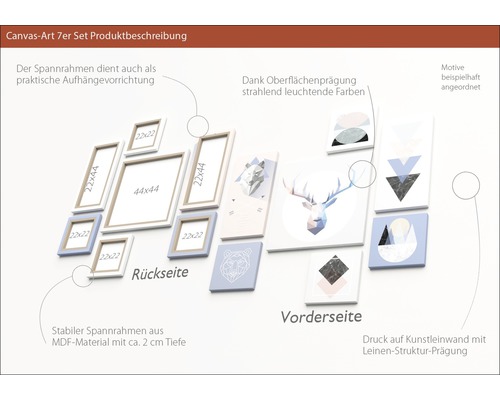 Canvas-Art 7er Set Produktbeschreibung

Der Spannrahmen dient auch als praktische Aufhängevorrichtung

Dank Oberflächenprägung strahlend leuchtende Farben

Motive beispielhaft angeordnet

22x22

22x44

44x44

22x44

22x22

22x22

22x22

Rückseite

Vorderseite

Stabiler Spannrahmen aus MDF-Material mit ca. 2 cm Tiefe

Druck auf Kunstleinwand mit Leinen-Struktur-Prägung