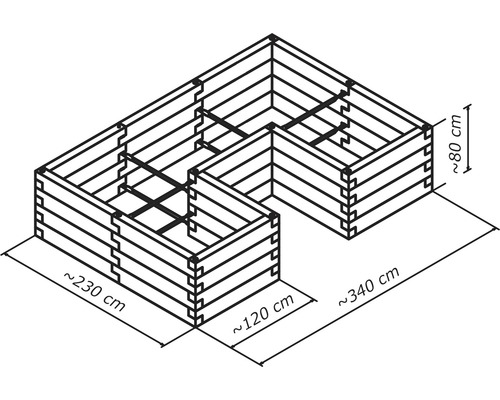 ~80 cm

~230 cm

~120 cm

~340 cm