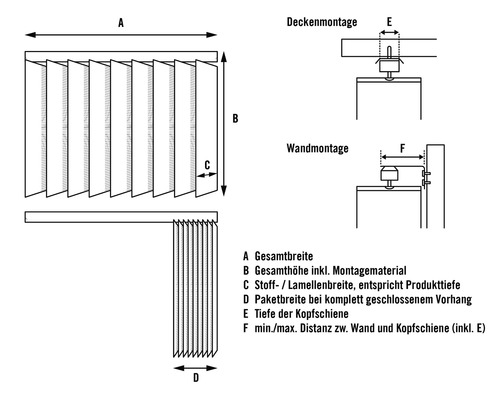 A

B

C

D

Deckenmontage

E

Wandmontage

F

A Gesamtbreite
B Gesamthöhe inkl. Montagematerial
C Stoff- / Lamellenbreite, entspricht Produkttiefe
D Paketbreite bei komplett geschlossenem Vorhang
E Tiefe der Kopfschiene
F min./max. Distanz zw. Wand und Kopfschiene (inkl. E)