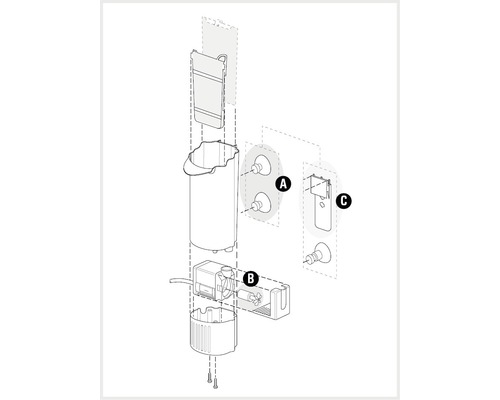 A

C

B