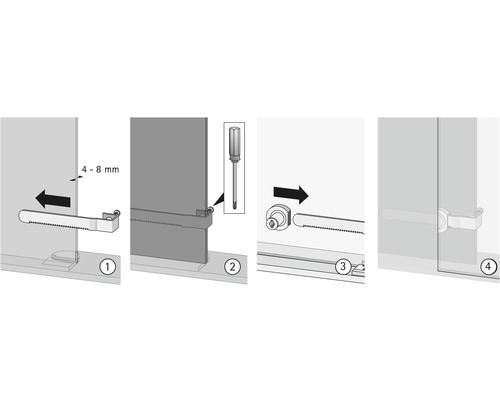 4 - 8 mm

1

2

3

4