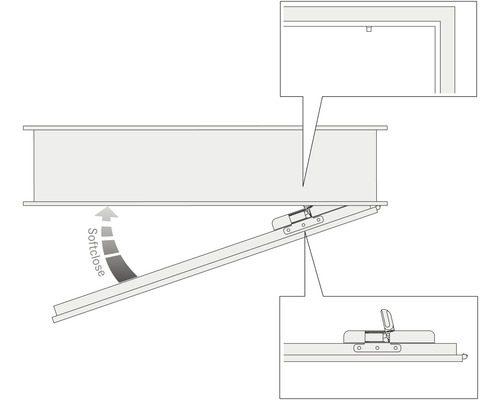 Softclose