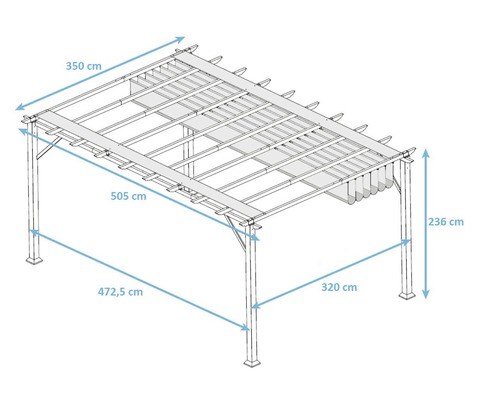 350 cm

505 cm

236 cm

472,5 cm

320 cm