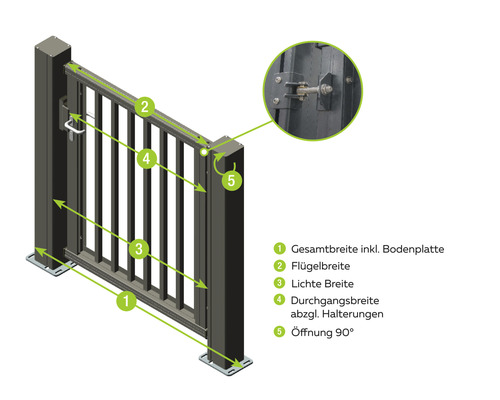 2

4

5

3

1

1 Gesamtbreite inkl. Bodenplatte
2 Flügelbreite
3 Lichte Breite
4 Durchgangsbreite abzgl. Halterungen
5 Öffnung 90°