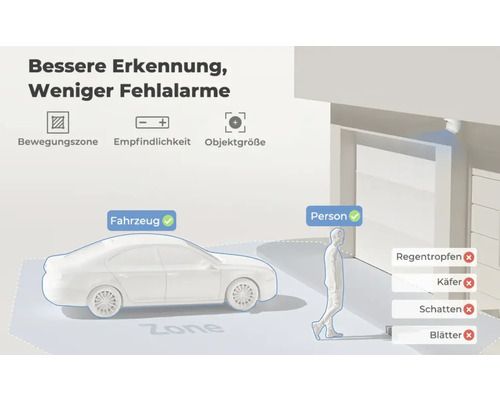 Bessere Erkennung, Weniger Fehlalarme

Bewegungszone

Empfindlichkeit

Objektgröße

Fahrzeug

Person

Regentropfen

Käfer

Schatten

Blätter

Zone