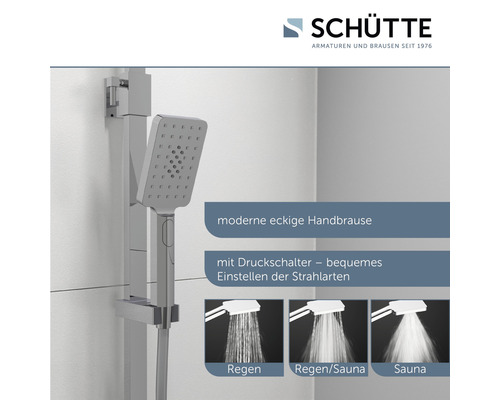 SCHÜTTE
ARMATUREN UND BRAUSEN SEIT 1976

moderne eckige Handbrause

mit Druckschalter – bequemes Einstellen der Strahlarten

Regen

Regen/Sauna

Sauna