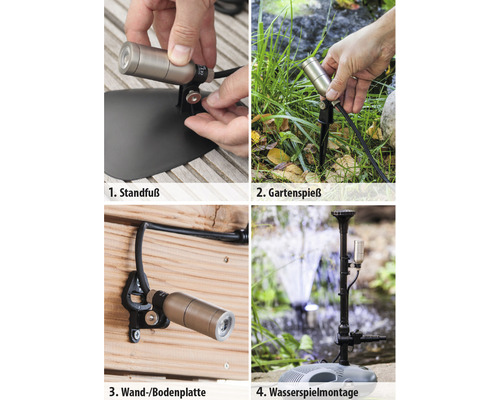 1. Standfuß

2. Gartenspieß

3. Wand-/Bodenplatte

4. Wasserspielmontage