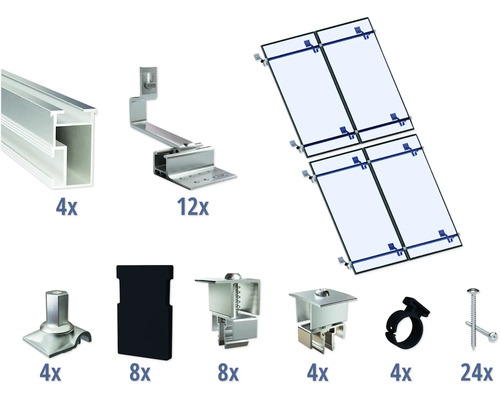 4x
12x
4x
8x
8x
4x
4x
24x