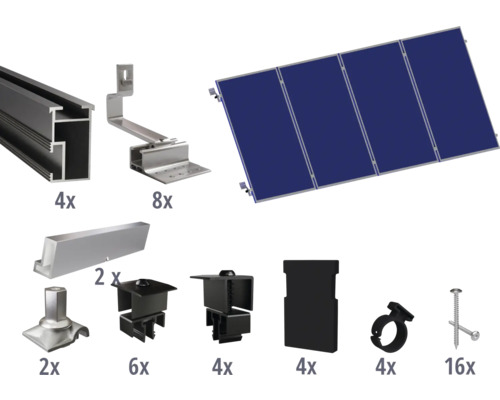 4x
8x
2 x
2x
6x
4x
4x
4x
16x