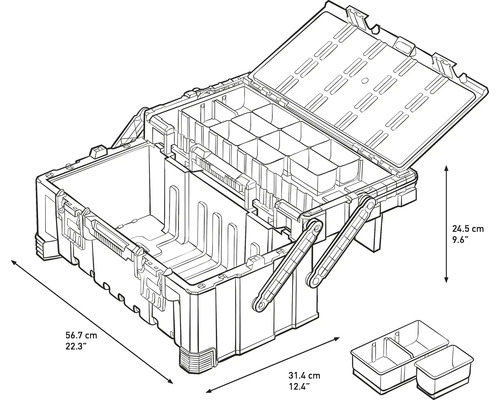 24.5 cm
9.6"

56.7 cm
22.3"

31.4 cm
12.4"