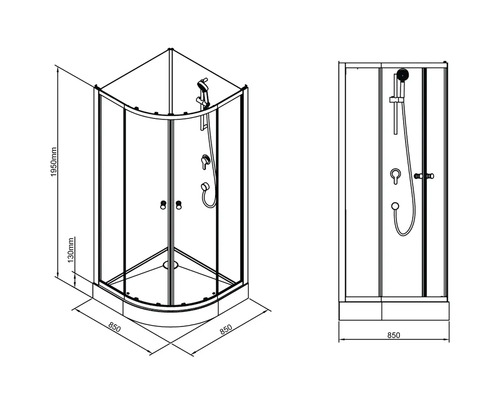 1950mm
130mm
850
850
850