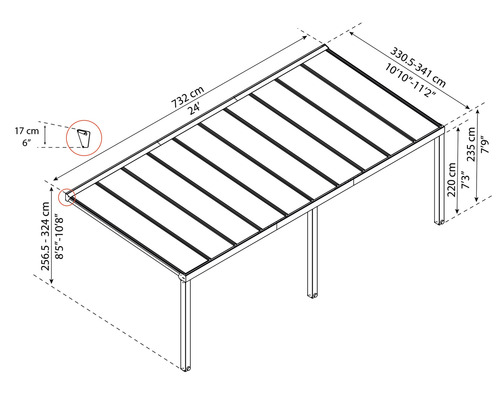 732 cm
24'

330.5-341 cm
10'10"-11'2"

17 cm
6"

256.5 - 324 cm
8'5"-10'8"

220 cm
7'3"

235 cm
7'9"