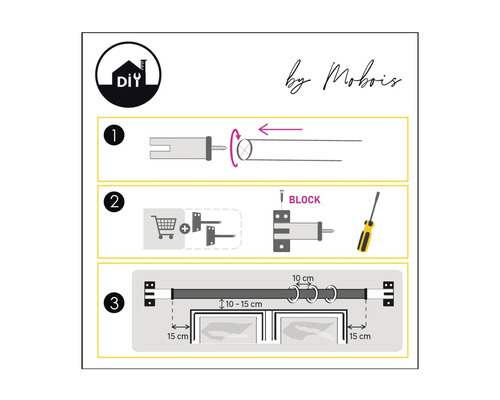 DIY

by Mobois

1

2

BLOCK

3

10 cm

10 - 15 cm

15 cm

15 cm