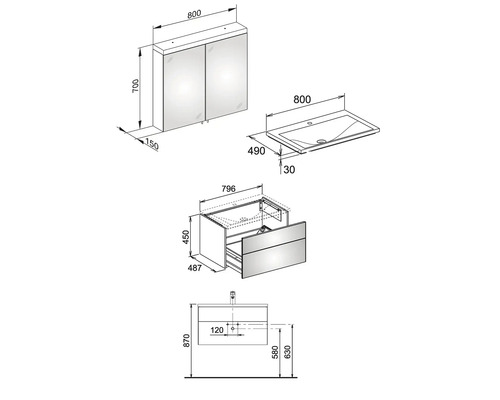 800
700
150
800
490
30
796
450
487
120
870
580
630