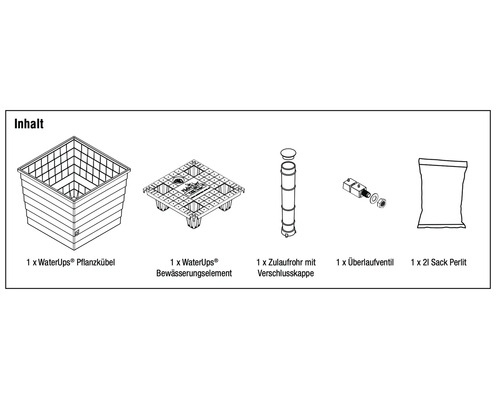 Inhalt

1 x WaterUps® Pflanzkübel

1 x WaterUps® Bewässerungselement

1 x Zulaufrohr mit Verschlusskappe

1 x Überlaufventil

1 x 2l Sack Perlit